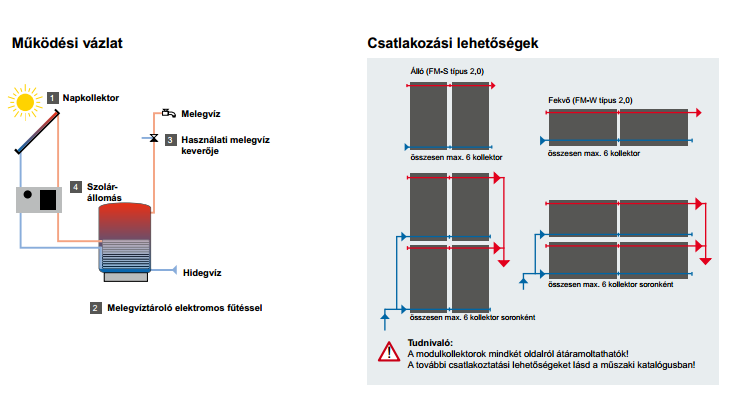 Működési vázlat

1 Napkollektor

Melegvíz

3 Használati melegvíz keverője

4 Szolár-állomás

Hidegvíz

2 Melegvíztároló elektromos fűtéssel

Csatlakozási lehetőségek

Álló (FM-S típus 2,0)

összesen max. 6 kollektor

Fekvő (FM-W típus 2,0)

összesen max. 6 kollektor

összesen max. 6 kollektor soronként

összesen max. 6 kollektor soronként

Tudnivaló:
A modulkollektorok mindkét oldalról átáramoltathatók!
A további csatlakoztatási lehetőségeket lásd a műszaki katalógusban!