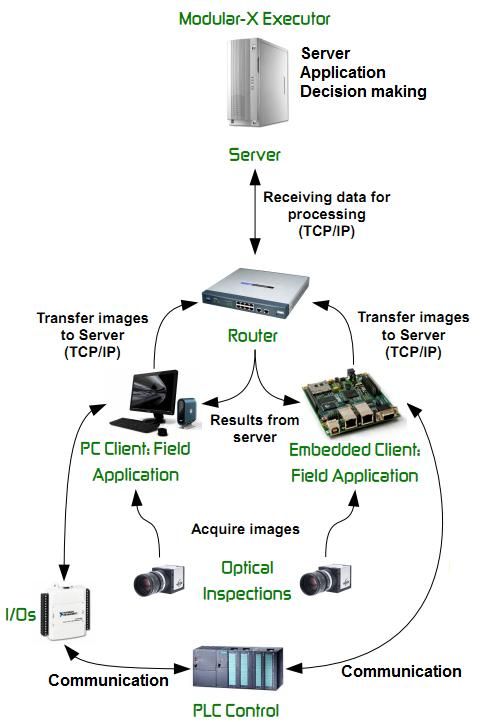 Modular-X Executor

Server
Application
Decision making

Server

Receiving data for processing (TCP/IP)

Transfer images to Server (TCP/IP)

Router

Transfer images to Server (TCP/IP)

Results from server

PC Client: Field Application

Embedded Client: Field Application

Acquire images

Optical Inspections

I/Os

Communication

Communication

PLC Control