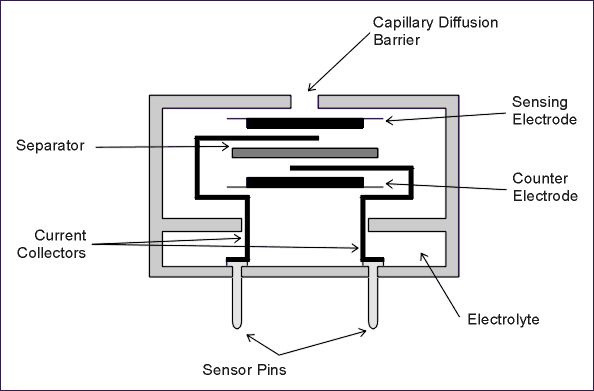 Capillary Diffusion Barrier

Sensing Electrode

Separator

Counter Electrode

Current Collectors

Electrolyte

Sensor Pins