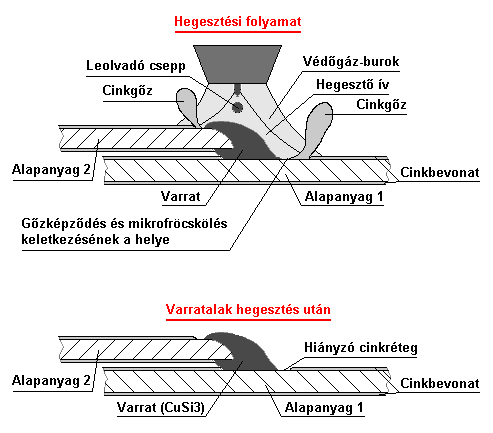 Hegesztési folyamat

Leolvadó csepp

Védőgáz-burok

Cinkgőz

Hegesztő ív

Cinkgőz

Alapanyag 2

Cinkbevonat

Varrat

Alapanyag 1

Gőzképződés és mikrofröcskölés keletkezésének a helye

Varratalak hegesztés után

Hiányzó cinkréteg

Alapanyag 2

Cinkbevonat

Varrat (CuSi3)

Alapanyag 1