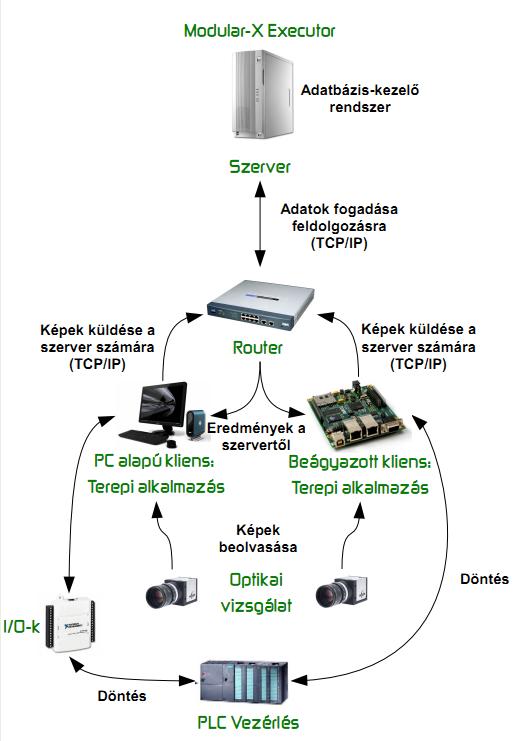 Modular-X Executor

Adatbázis-kezelő rendszer

Szerver

Adatok fogadása feldolgozásra (TCP/IP)

Képek küldése a szerver számára (TCP/IP)

Router

Képek küldése a szerver számára (TCP/IP)

Eredmények a szervertől

PC alapú kliens: Terepi alkalmazás

Beágyazott kliens: Terepi alkalmazás

Képek beolvasása

Optikai vizsgálat

Döntés

I/O-k

Döntés

PLC Vezérlés